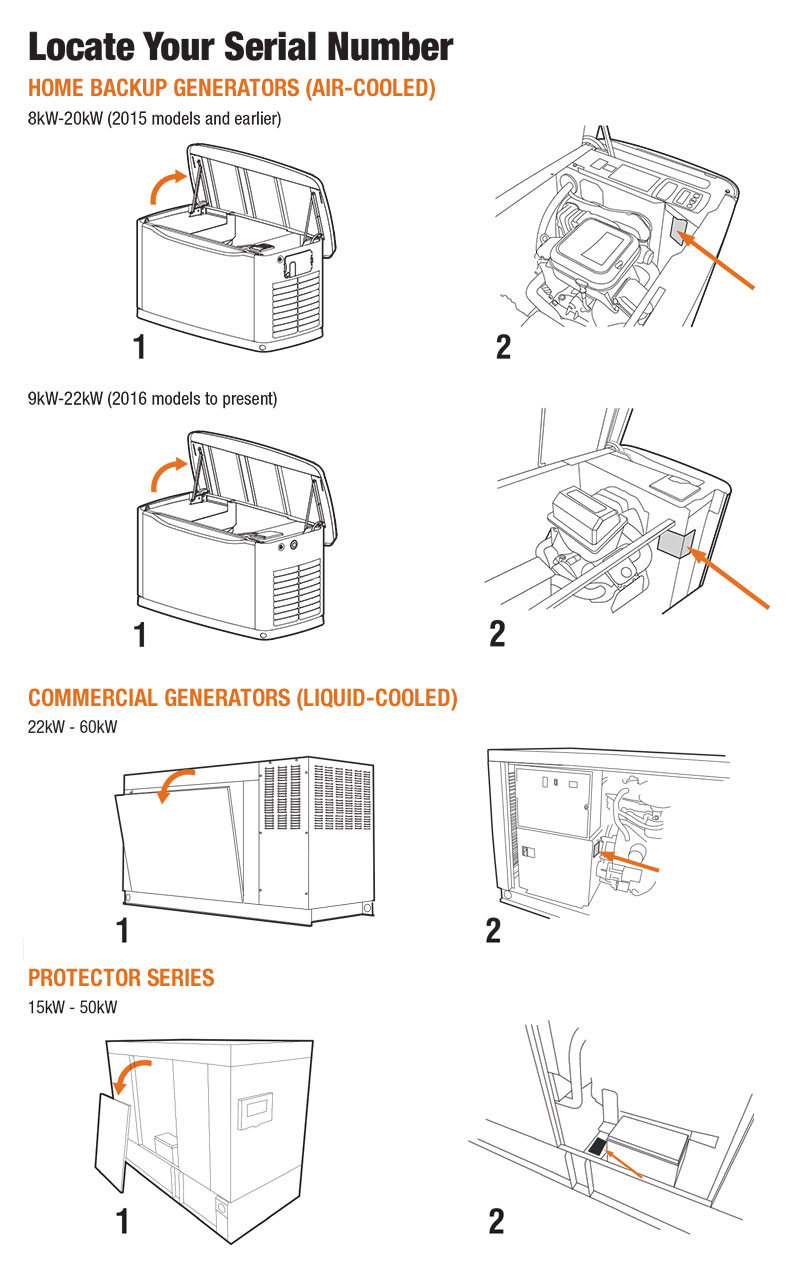 Locate Your Serial Number

HOME BACKUP GENERATORS (AIR-COOLED)

8kW-20kW (2015 models and earlier)

1

2

9kW-22kW (2016 models to present)

1

2

COMMERCIAL GENERATORS (LIQUID-COOLED)

22kW - 60kW

1

2

PROTECTOR SERIES

15kW - 50kW

1

2